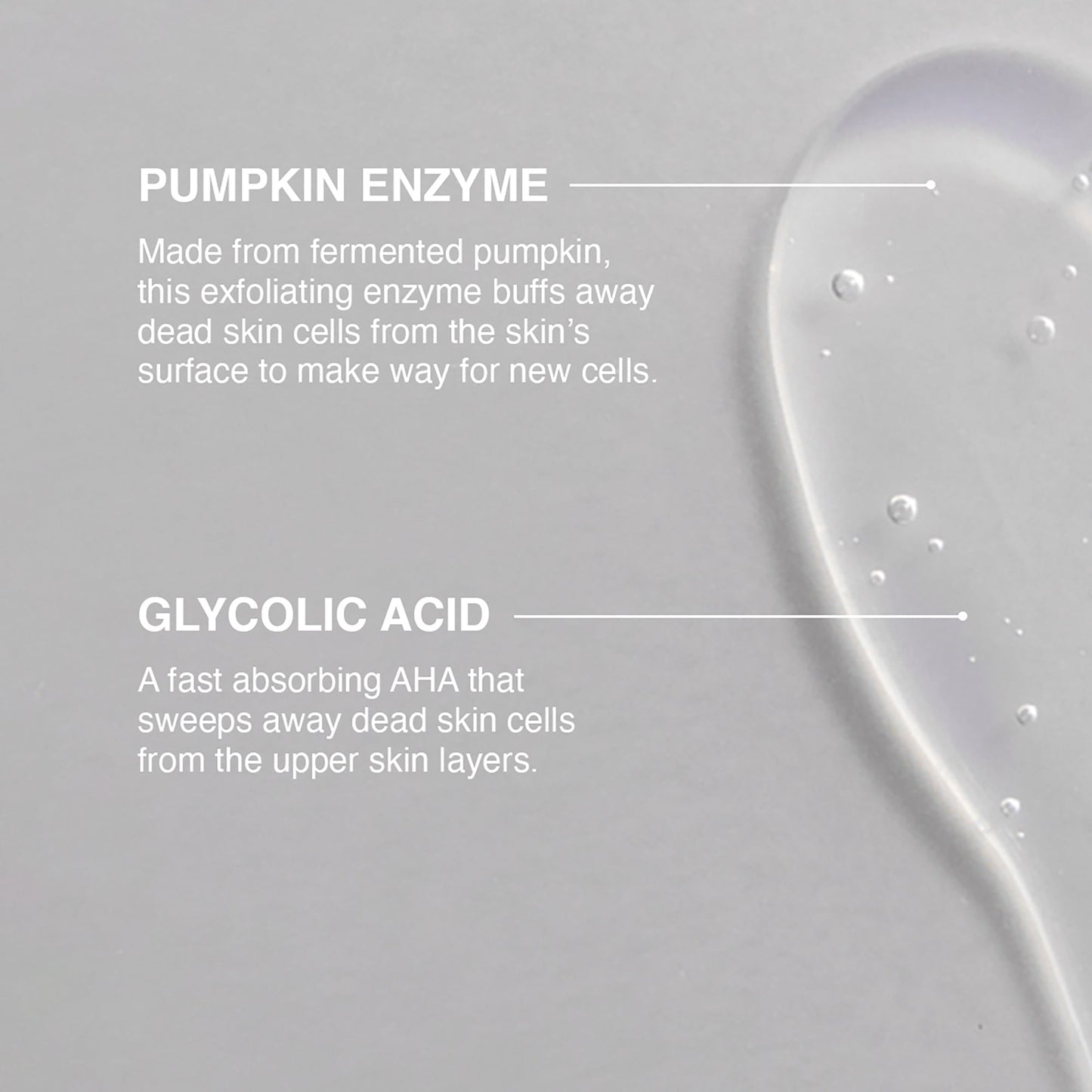 PUMPKIN ENZYME

Made from fermented pumpkin, this exfoliating enzyme buffs away dead skin cells from the skin's surface to make way for new cells.

GLYCOLIC ACID

A fast absorbing AHA that sweeps away dead skin cells from the upper skin layers.