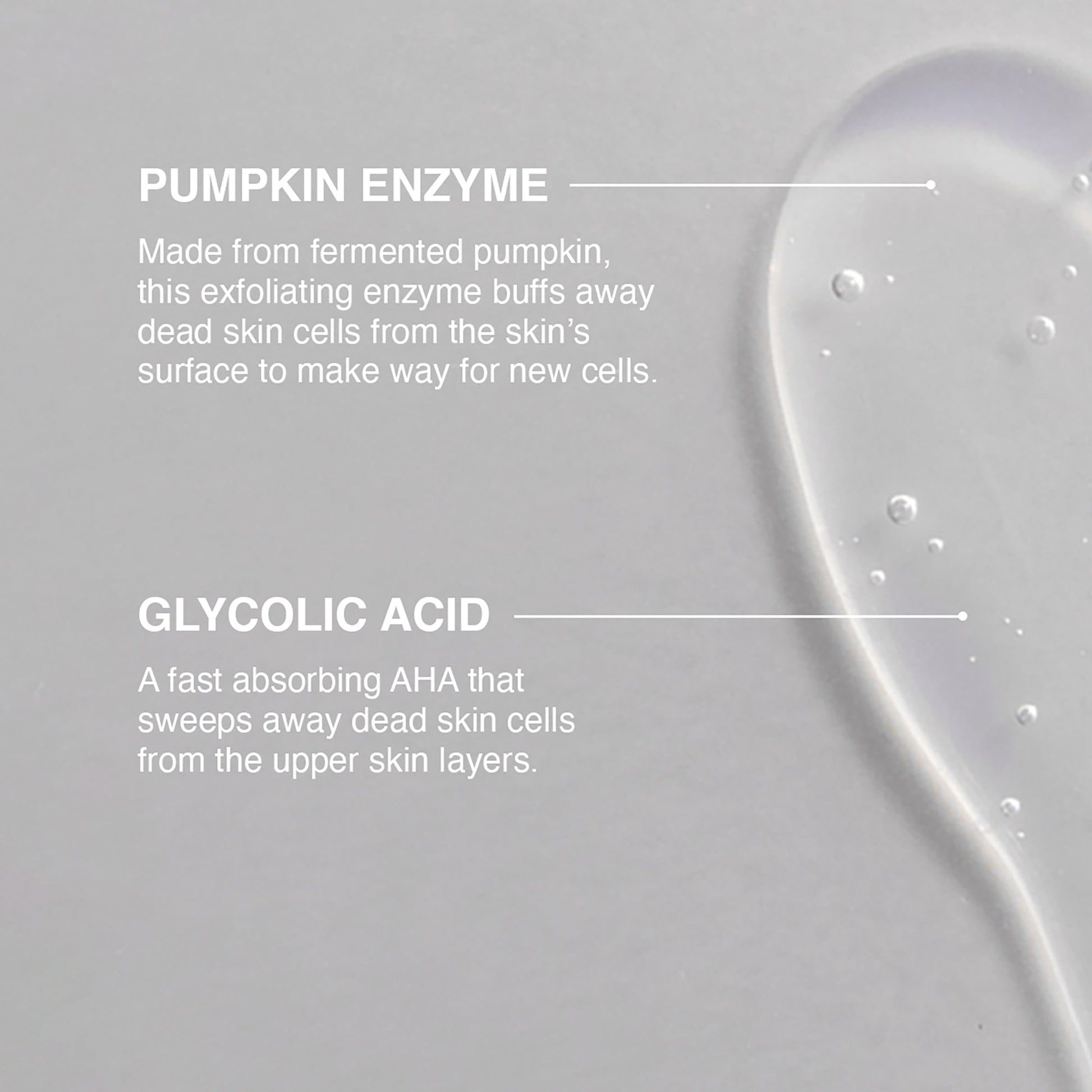 PUMPKIN ENZYME

Made from fermented pumpkin, this exfoliating enzyme buffs away dead skin cells from the skin's surface to make way for new cells.

GLYCOLIC ACID

A fast absorbing AHA that sweeps away dead skin cells from the upper skin layers.