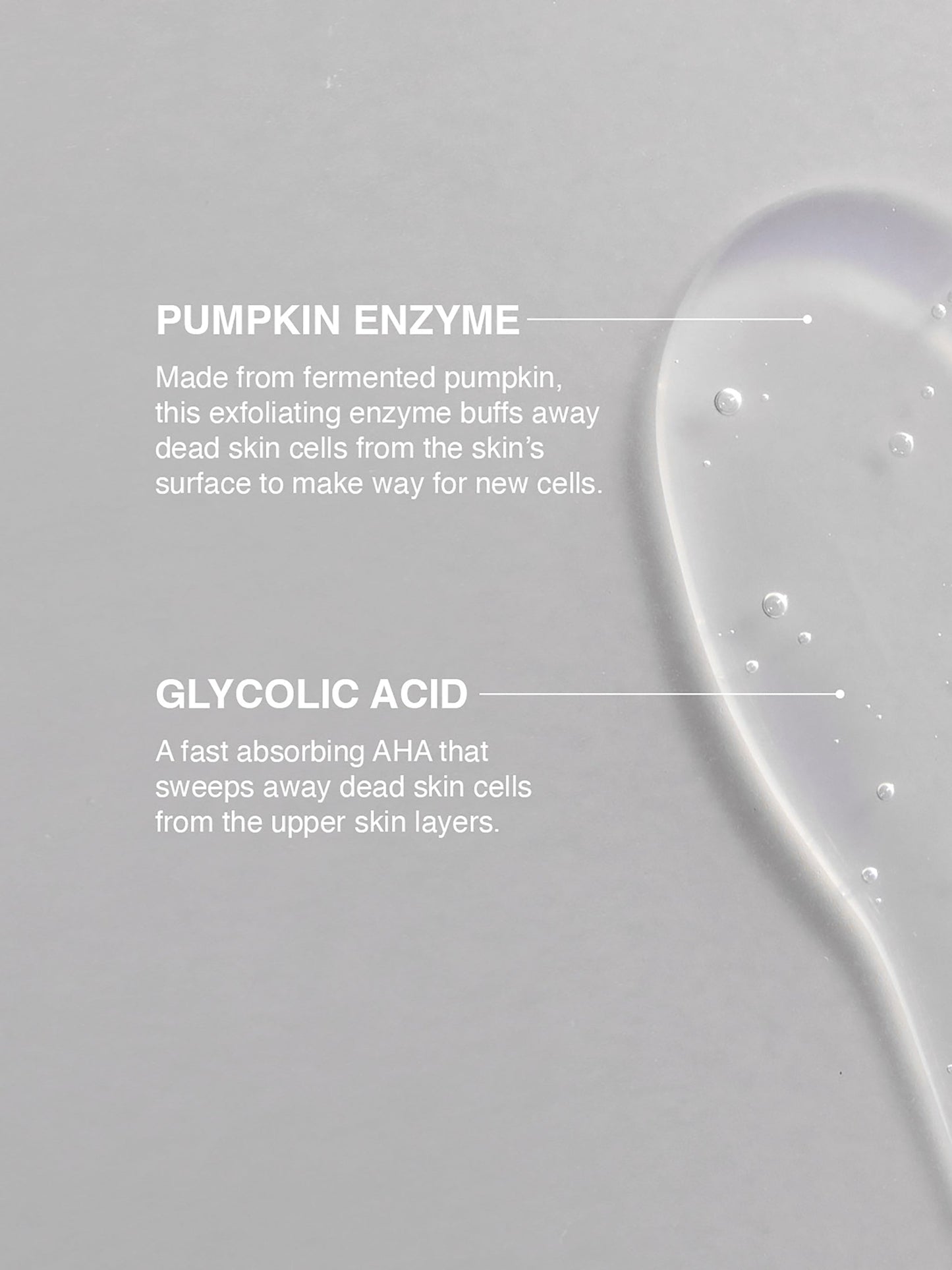 PUMPKIN ENZYME

Made from fermented pumpkin, this exfoliating enzyme buffs away dead skin cells from the skin's surface to make way for new cells.

GLYCOLIC ACID

A fast absorbing AHA that sweeps away dead skin cells from the upper skin layers.